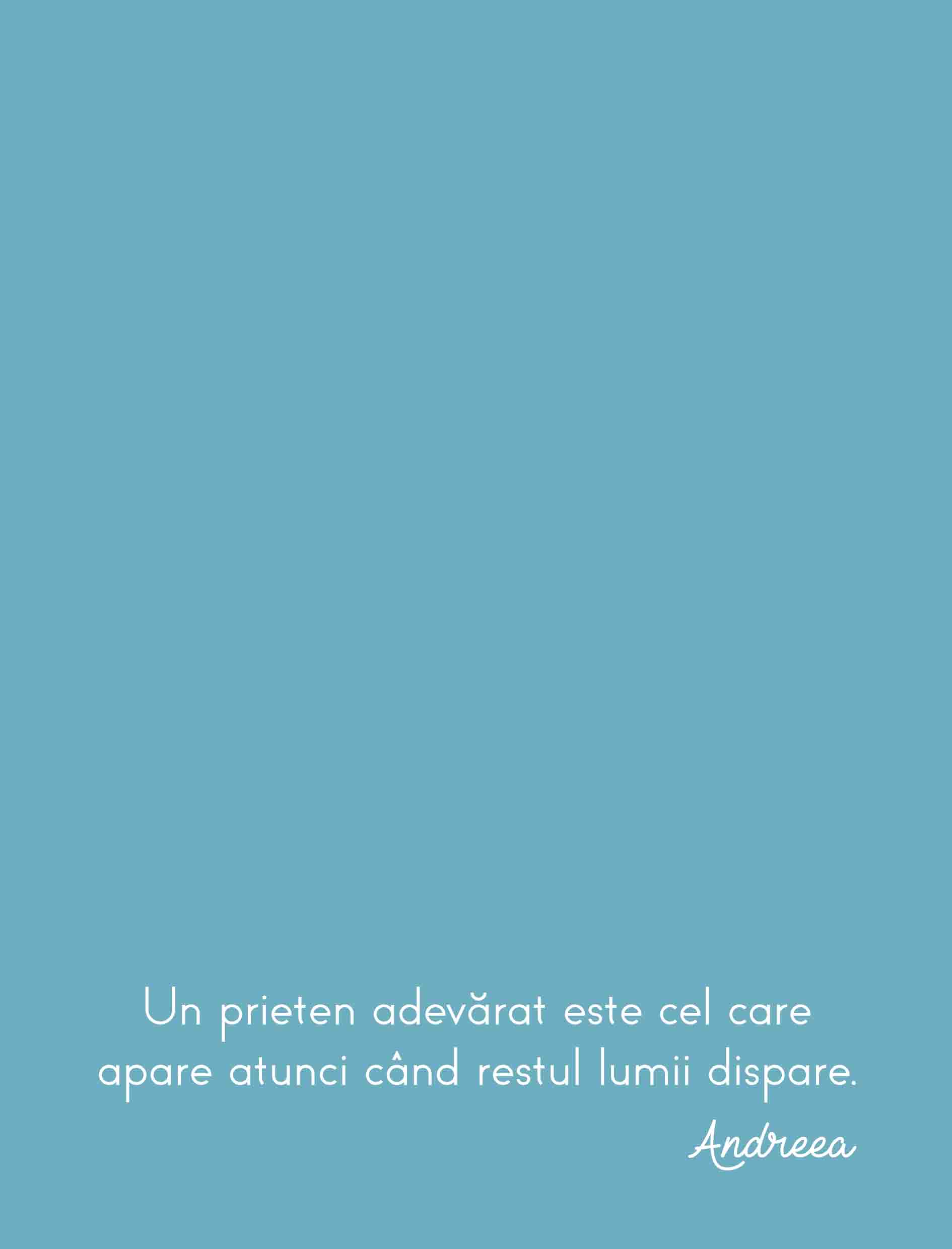 Un prieten adevărat este cel care apare atunci când restul lumii dispare.

Andreea